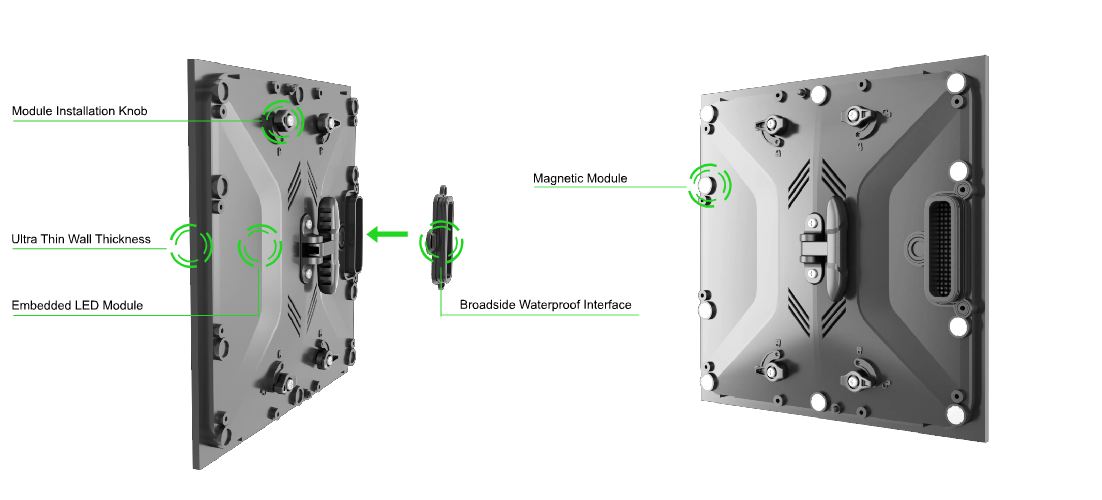 Module Installation Knob

Ultra Thin Wall Thickness

Embedded LED Module

Broadside Waterproof Interface

Magnetic Module